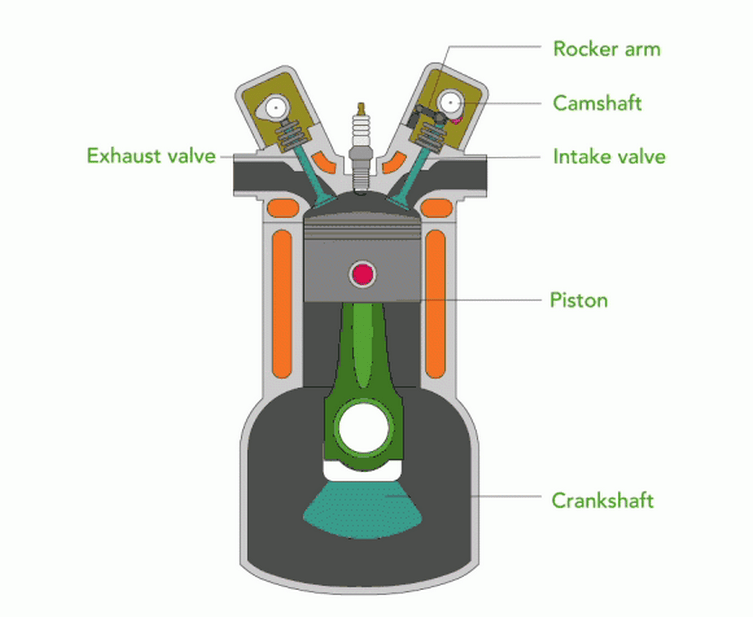 Rocker arm
Camshaft
Exhaust valve
Intake valve
Piston
Crankshaft